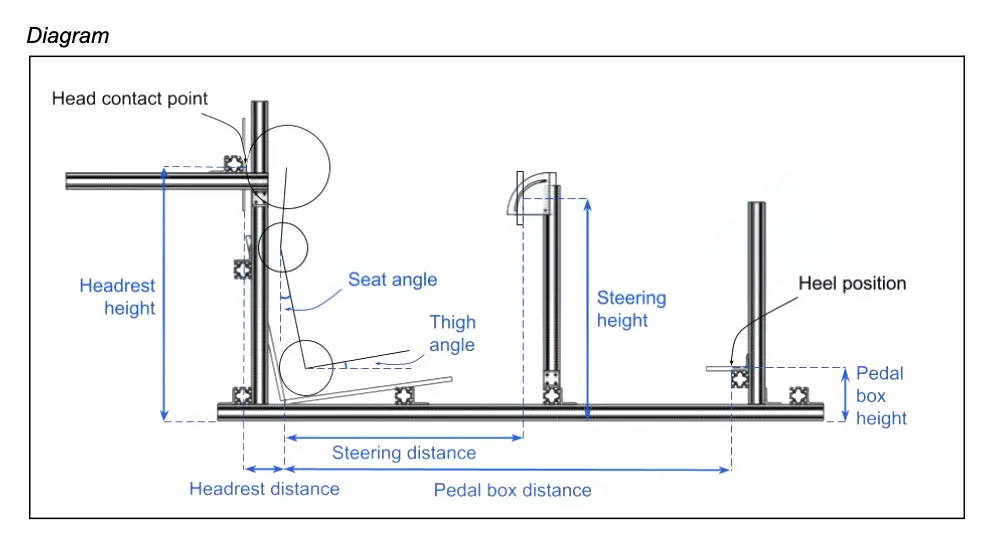 Diagram

Head contact point

Headrest height

Seat angle

Thigh angle

Steering height

Heel position

Pedal box height

Steering distance

Headrest distance

Pedal box distance